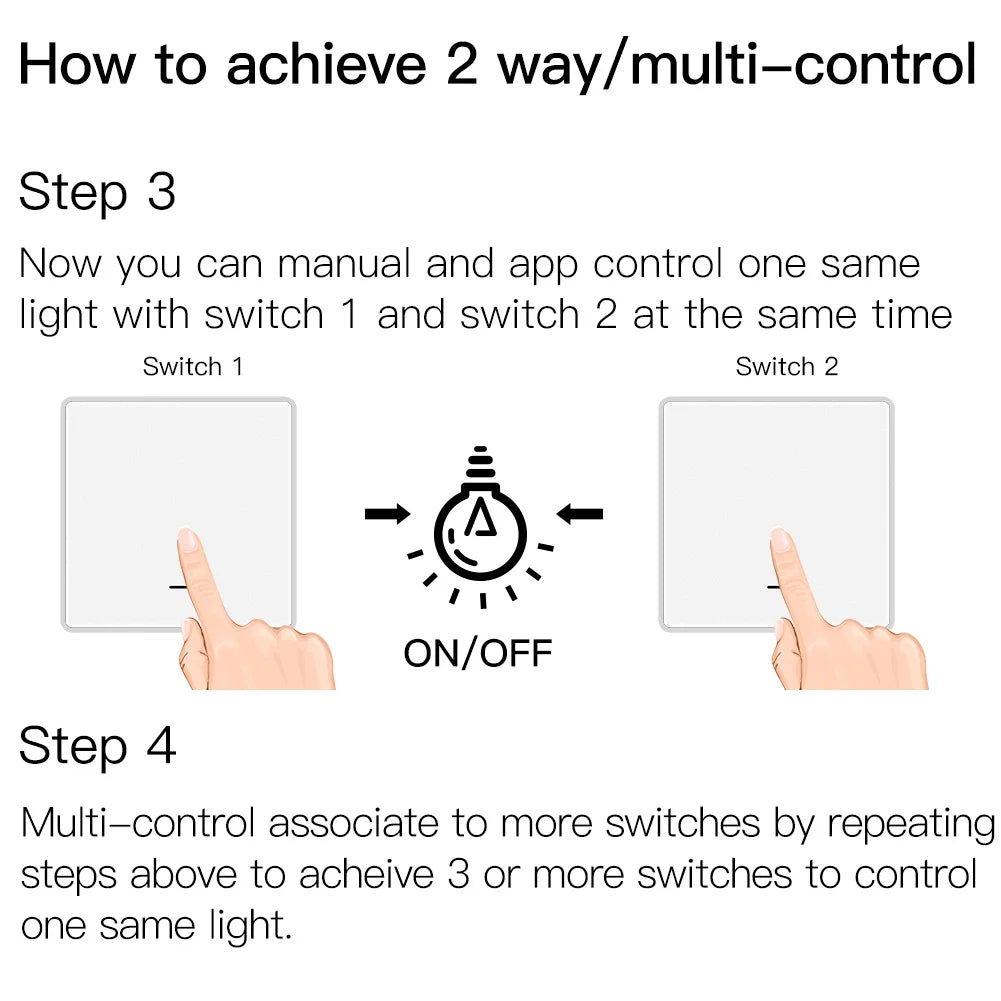 How to achieve 2 way/multi–control

Step 3

Now you can manual and app control one same light with switch 1 and switch 2 at the same time

Switch 1

Switch 2

ON/OFF

Step 4

Multi–control associate to more switches by repeating steps above to acheive 3 or more switches to control one same light.