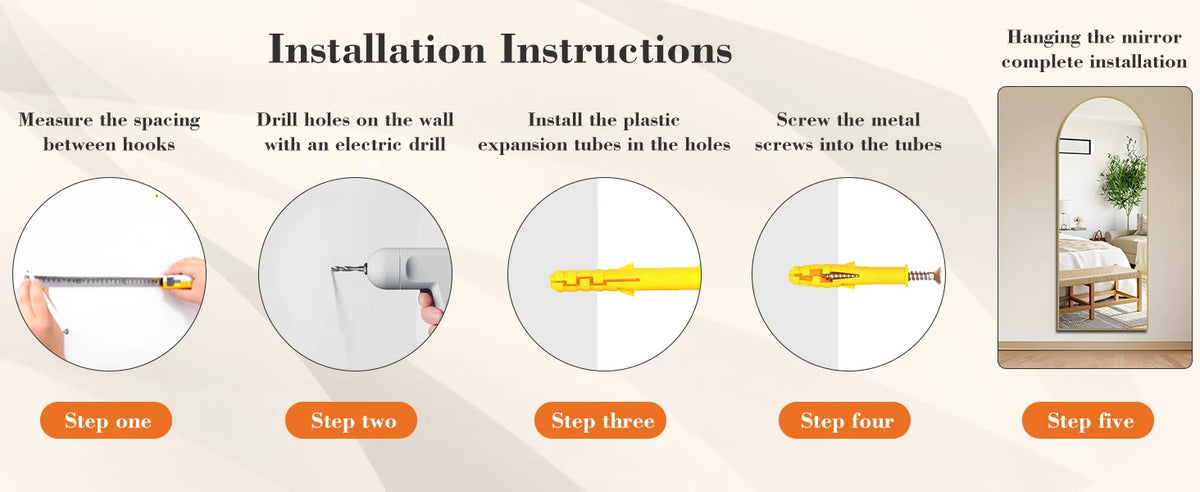 Installation Instructions

Measure the spacing between hooks

Step one

Drill holes on the wall with an electric drill

Step two

Install the plastic expansion tubes in the holes

Step three

Screw the metal screws into the tubes

Step four

Hanging the mirror complete installation

Step five